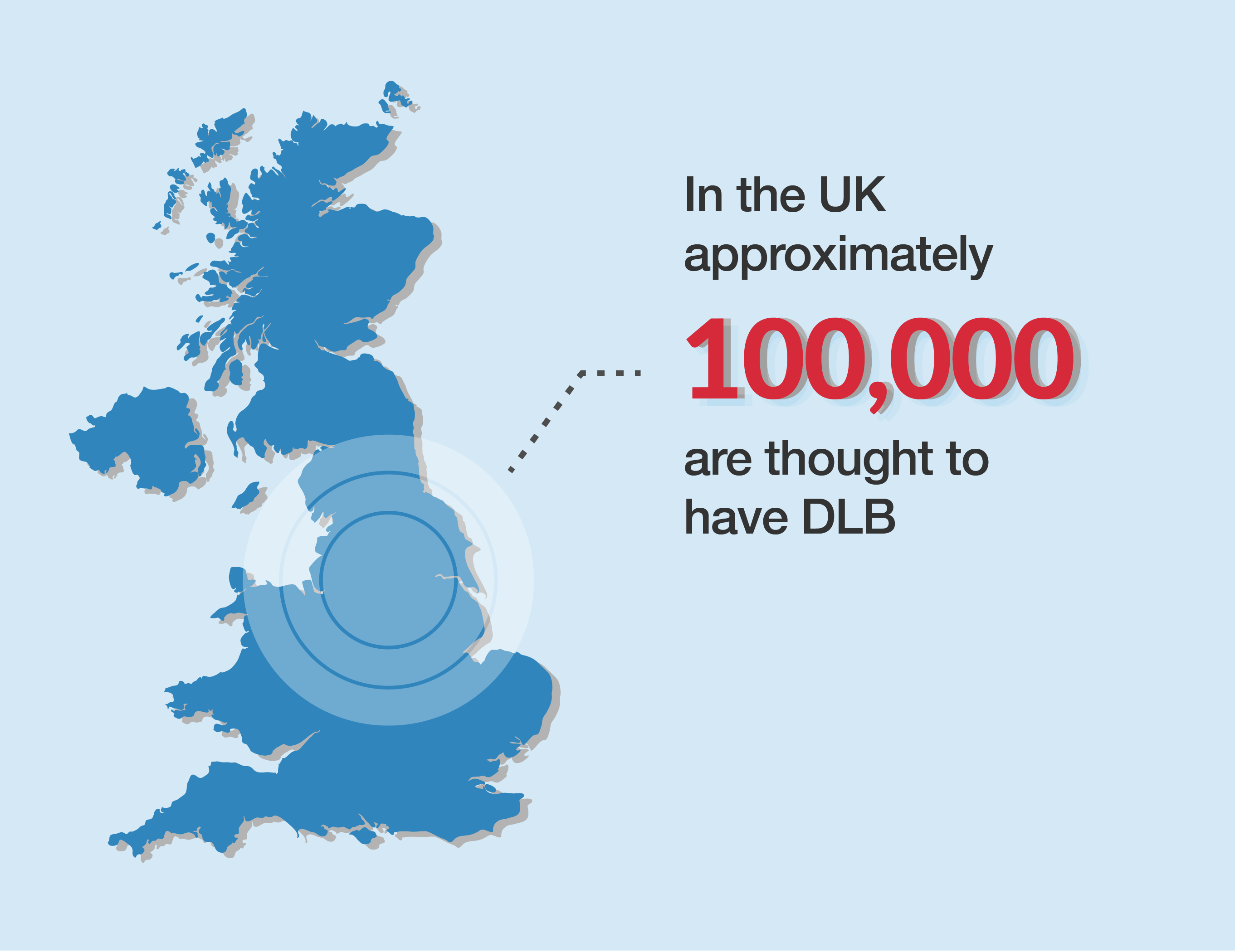 In the UK approximately

100,000

are thought to have DLB