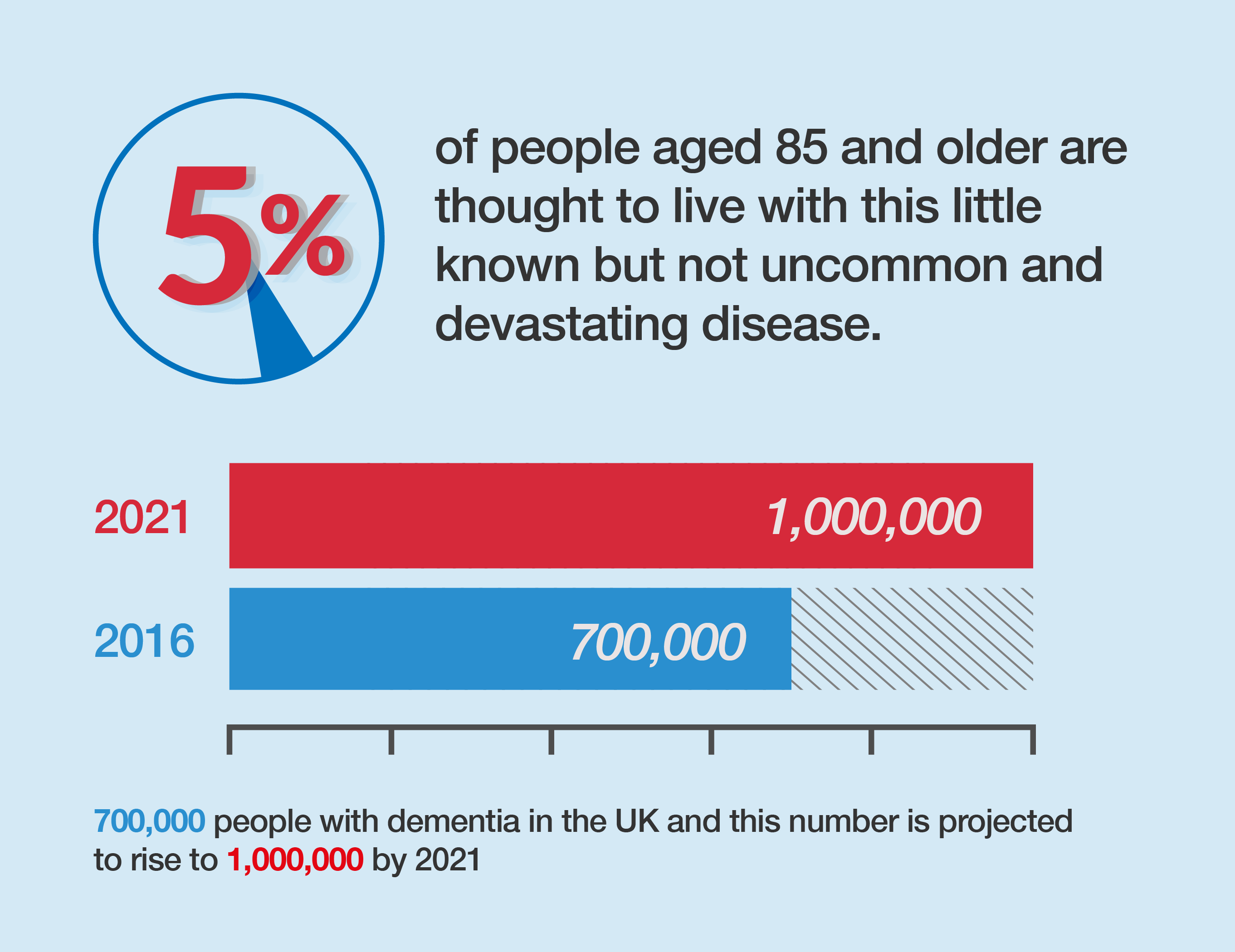 5%

of people aged 85 and older are thought to live with this little known but not uncommon and devastating disease.

2021 1,000,000

2016 700,000

700,000 people with dementia in the UK and this number is projected to rise to 1,000,000 by 2021